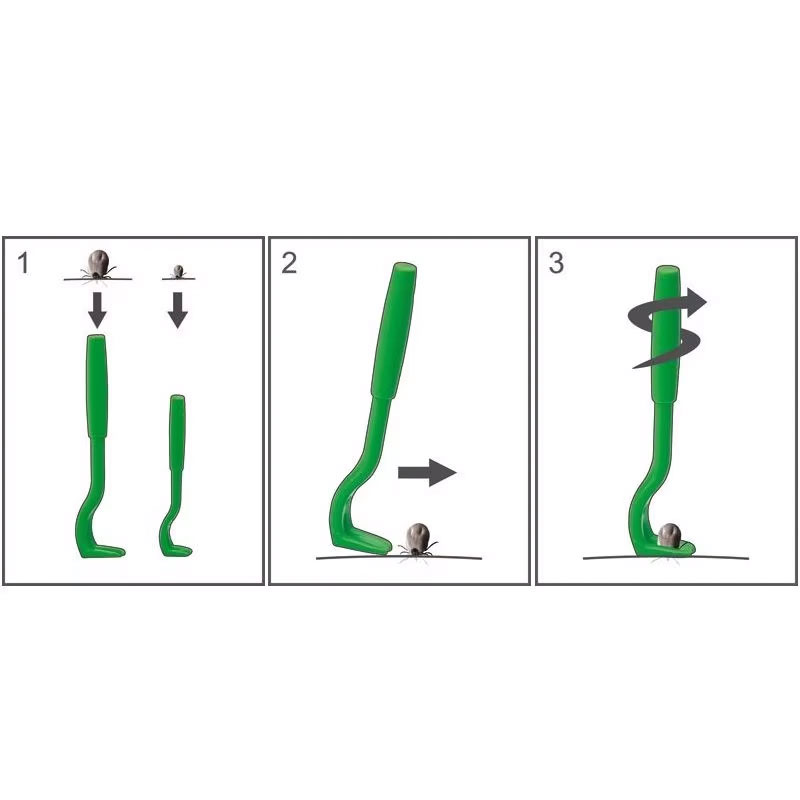 1

2

3